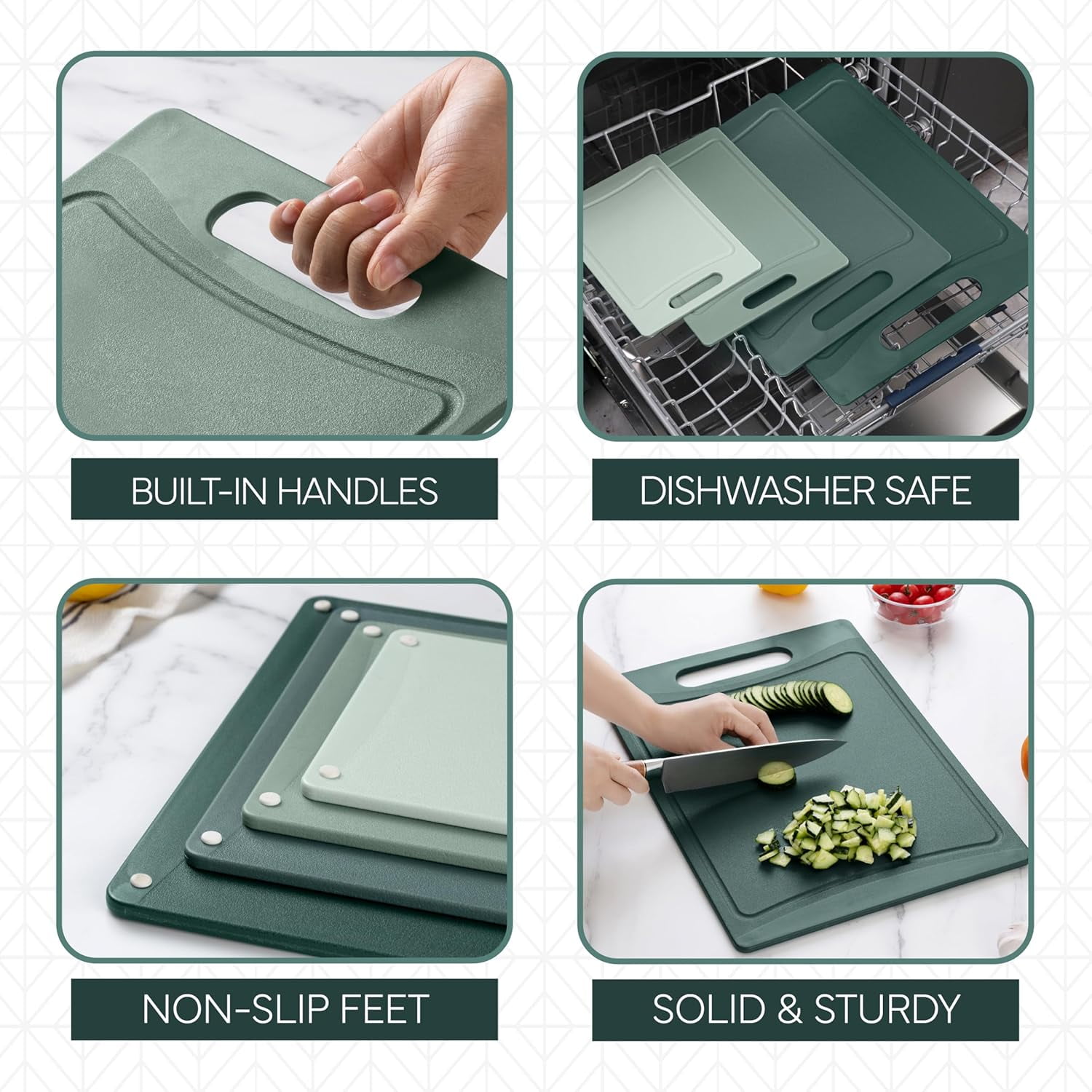 BUILT-IN HANDLES

DISHWASHER SAFE

NON-SLIP FEET

SOLID & STURDY