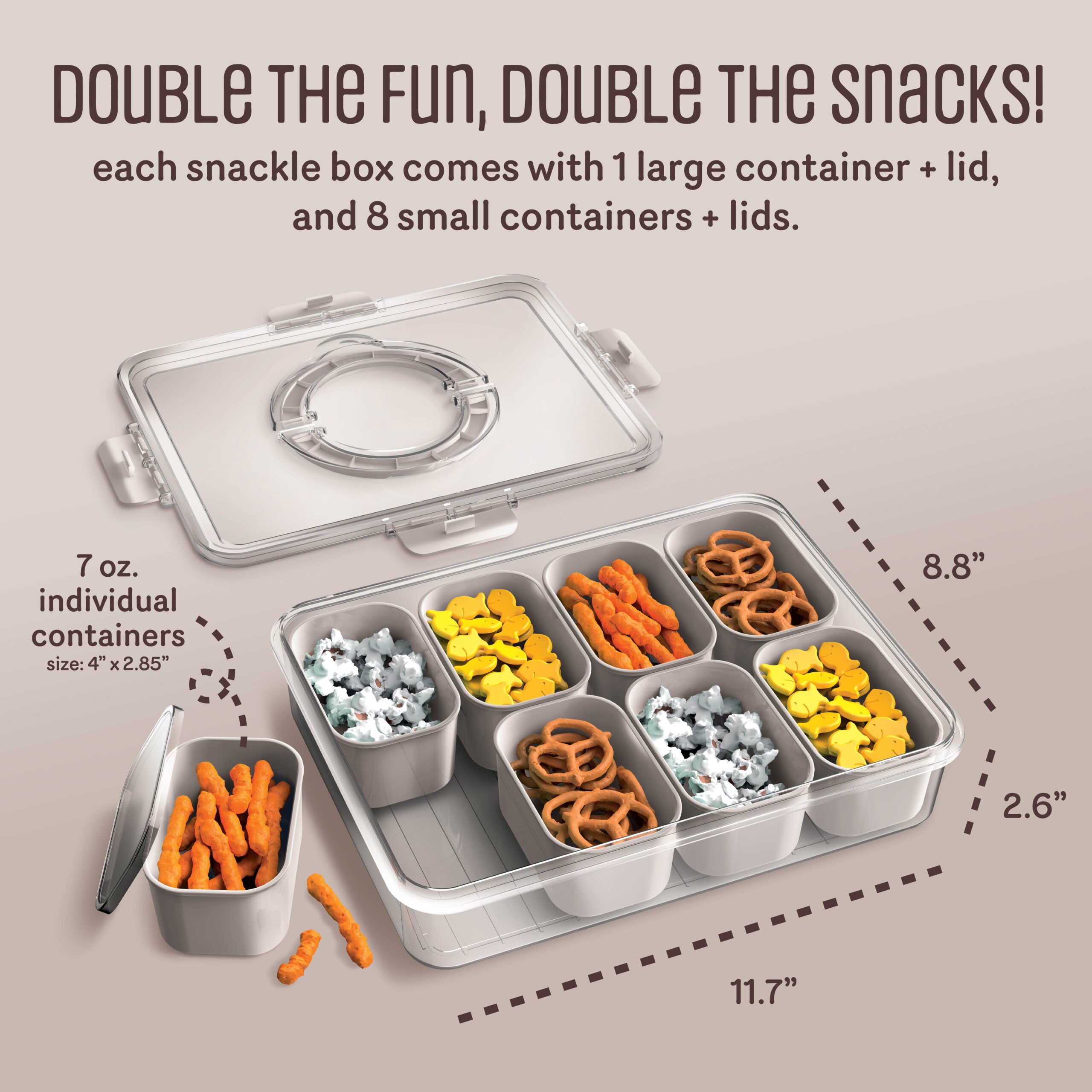 DOUBLE THE FUN, DOUBLE THE SNACKS!

each snackle box comes with 1 large container + lid, and 8 small containers + lids.

7 oz. individual containers
size: 4” x 2.85”

8.8”

2.6”

11.7”