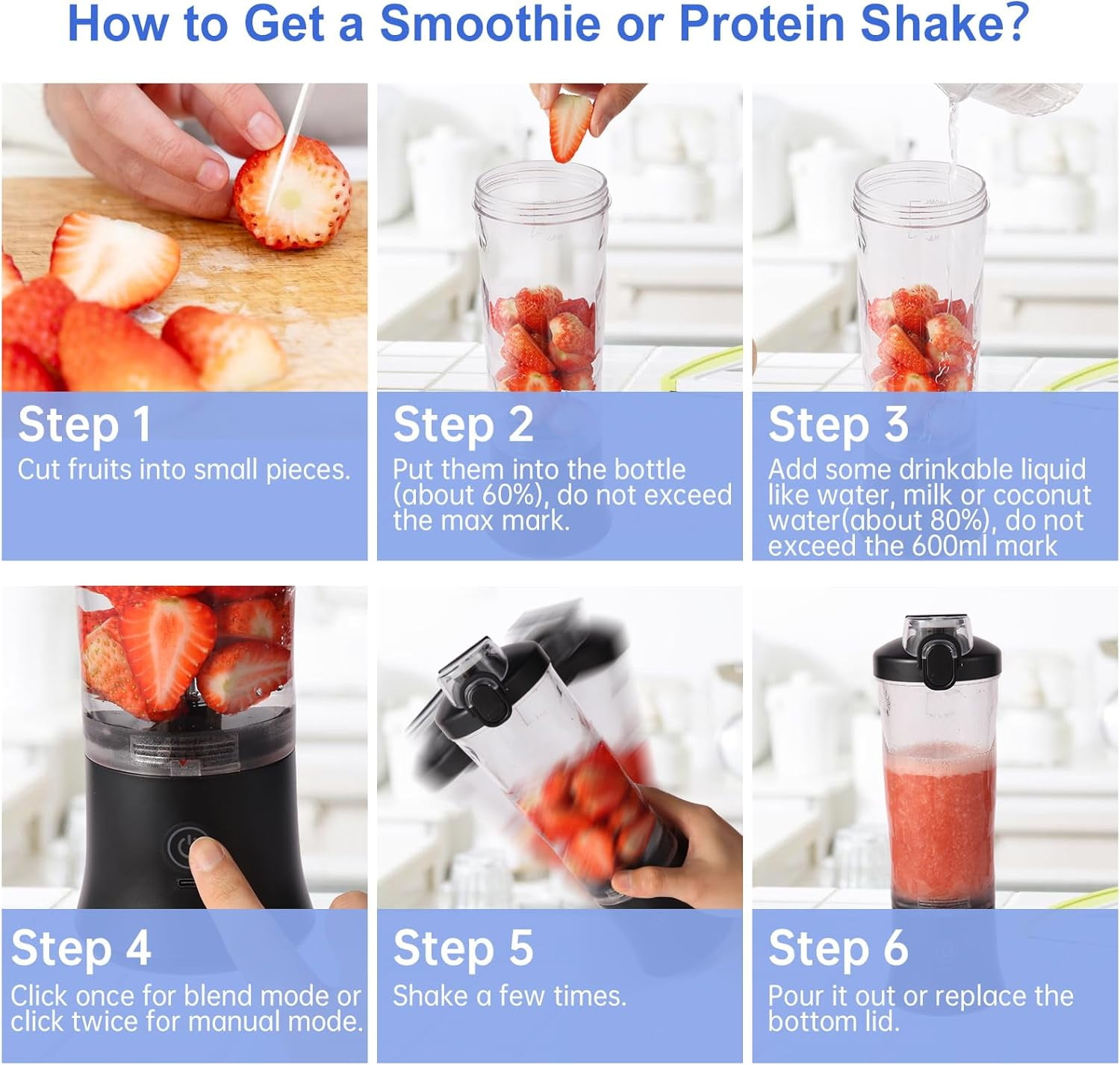 How to Get a Smoothie or Protein Shake?

Step 1
Cut fruits into small pieces.

Step 2
Put them into the bottle (about 60%), do not exceed the max mark.

Step 3
Add some drinkable liquid like water, milk or coconut water(about 80%), do not exceed the 600ml mark

Step 4
Click once for blend mode or click twice for manual mode.

Step 5
Shake a few times.

Step 6
Pour it out or replace the bottom lid.