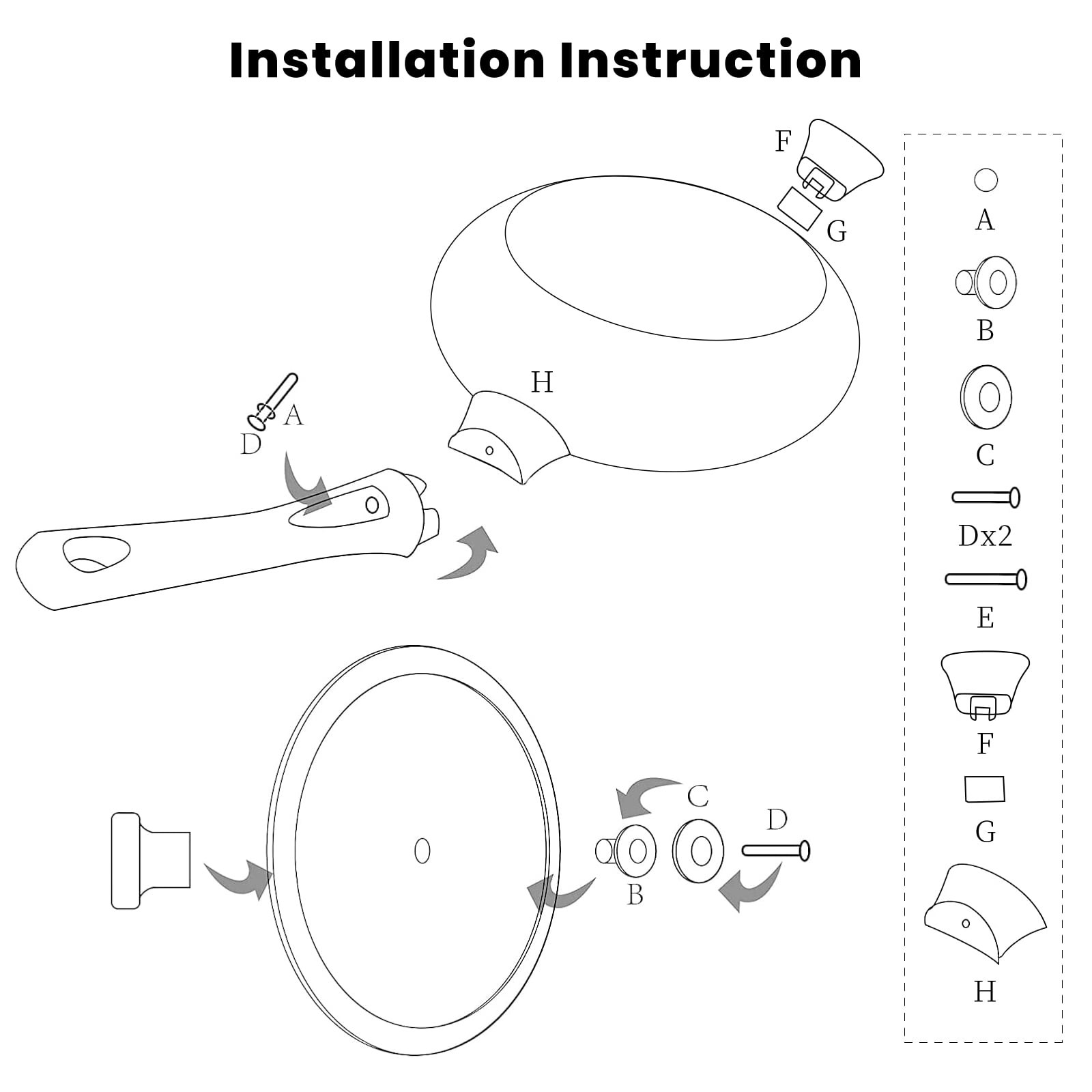 Installation Instruction

F

G

H

A

D

C

D

B

A

B

C

Dx2

E

F

G

H